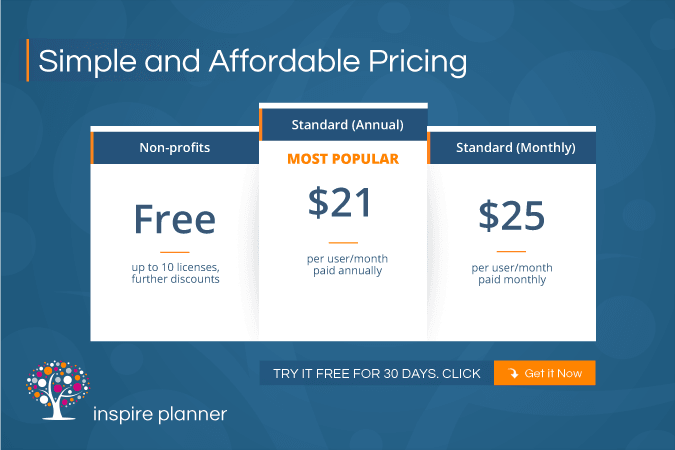 Simple and Affordable Pricing

Non-profits

Free

up to 10 licenses, further discounts

Standard (Annual)

MOST POPULAR

$21

per user/month paid annually

Standard (Monthly)

$25

per user/month paid monthly

TRY IT FREE FOR 30 DAYS. CLICK

Get it Now

inspire planner